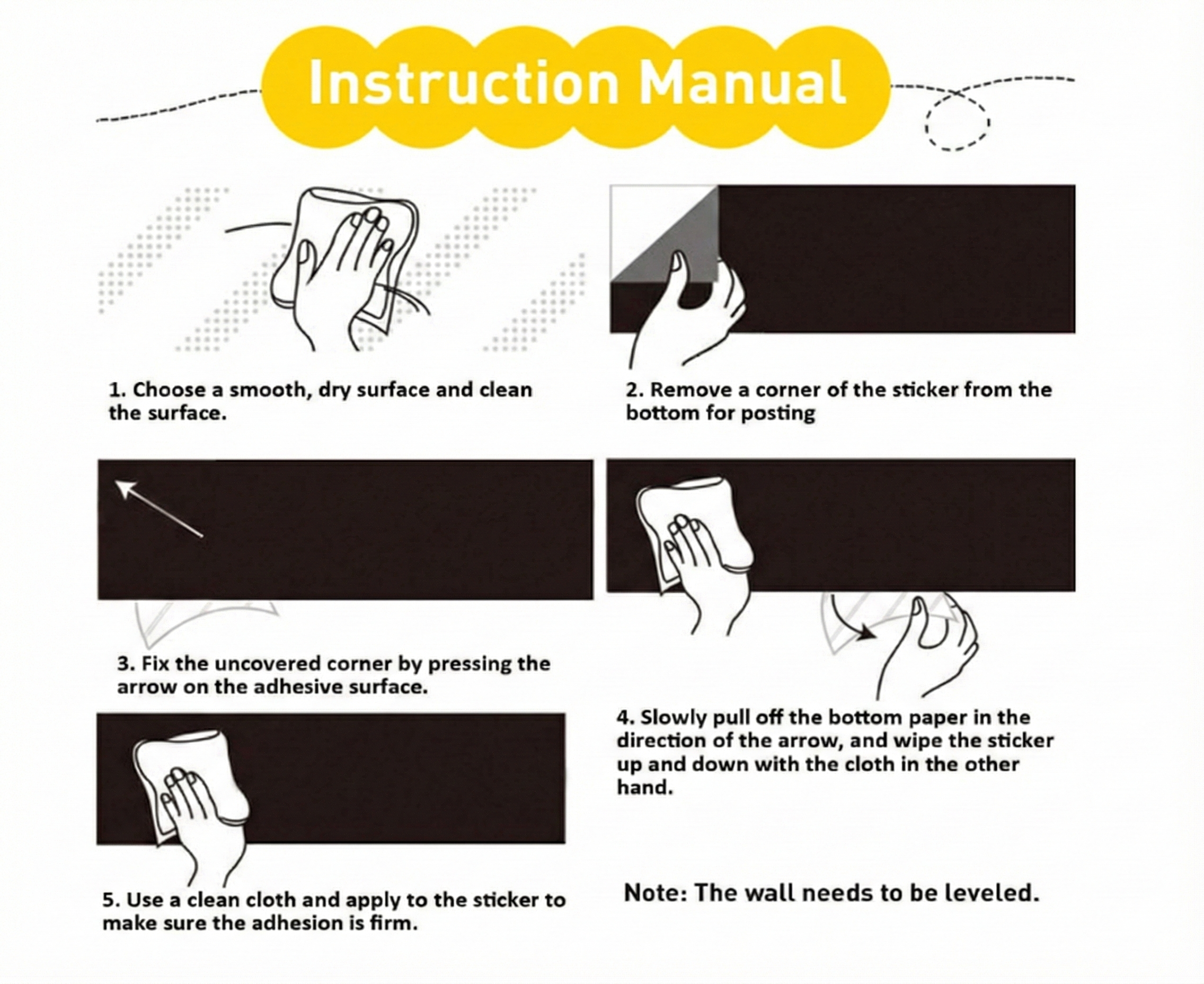 Instruction Manual

1. Choose a smooth, dry surface and clean the surface.

2. Remove a corner of the sticker from the bottom for posting

3. Fix the uncovered corner by pressing the arrow on the adhesive surface.

4. Slowly pull off the bottom paper in the direction of the arrow, and wipe the sticker up and down with the cloth in the other hand.

5. Use a clean cloth and apply to the sticker to make sure the adhesion is firm.

Note: The wall needs to be leveled.